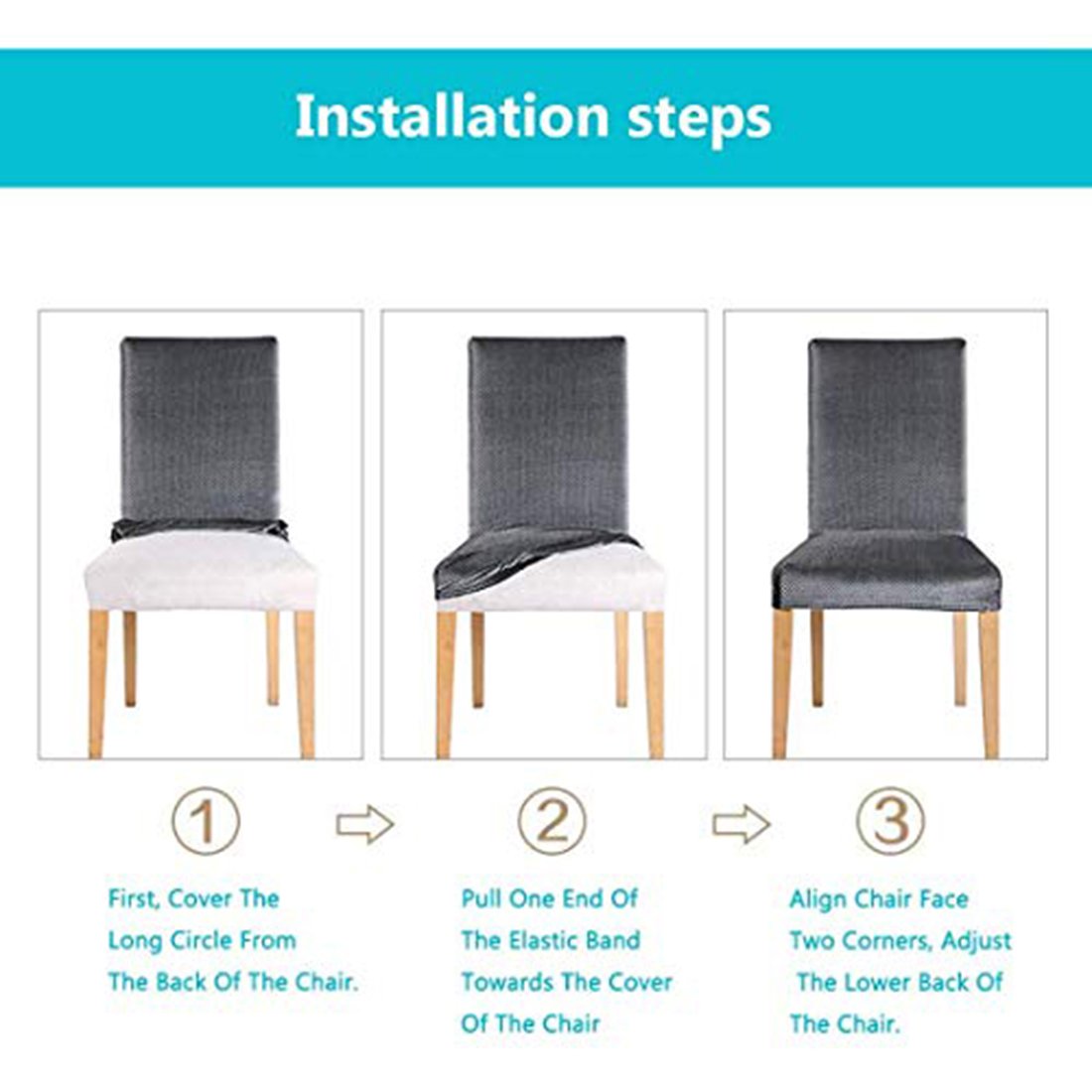 Installation steps

①

First, Cover The Long Circle From The Back Of The Chair.

②

Pull One End Of The Elastic Band Towards The Cover Of The Chair

③

Align Chair Face Two Corners, Adjust The Lower Back Of The Chair.